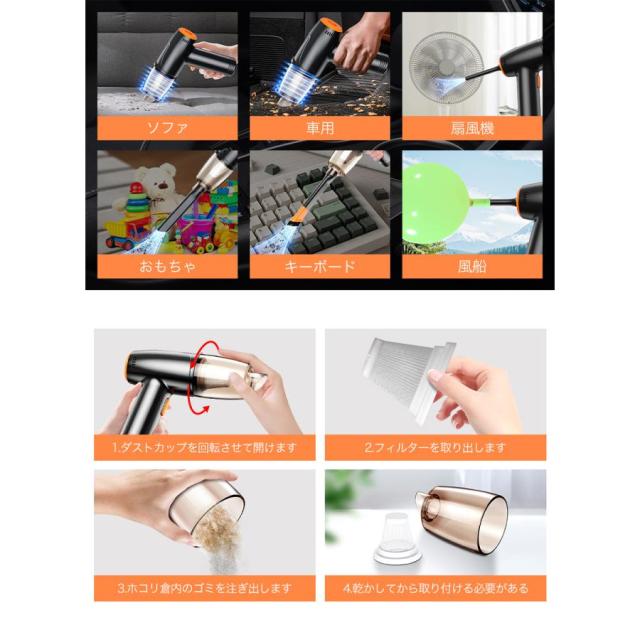 ソファ

車用

扇風機

おもちゃ

キーボード

風船

1.ダストカップを回転させて開けます

2.フィルターを取り出します

3.ホコリ倉内のゴミを注ぎ出します

4.乾かしてから取り付ける必要がある