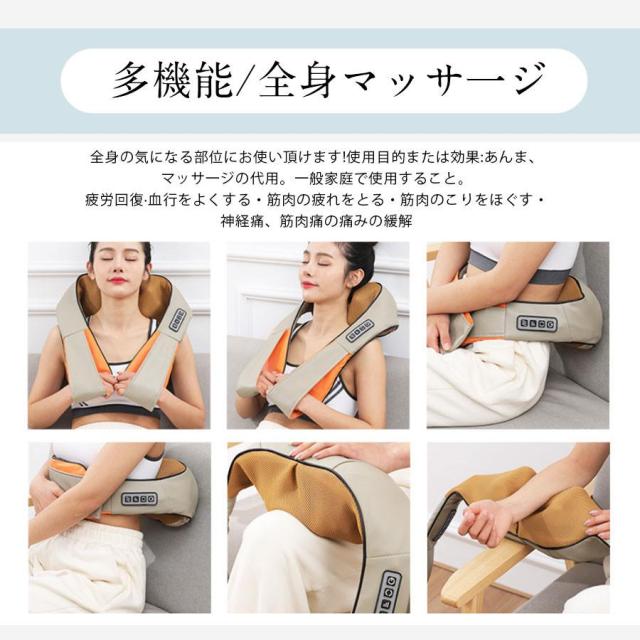 多機能/全身マッサージ

全身の気になる部位にお使い頂けます!使用目的または効果:あんま、マッサージの代用。一般家庭で使用すること。
疲労回復·血行をよくする・筋肉の疲れをとる・筋肉のこりをほぐす・神経痛、筋肉痛の痛みの緩解