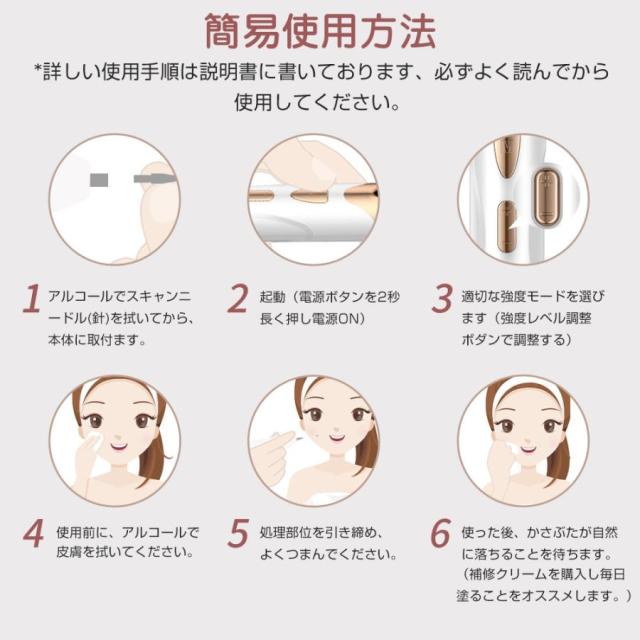 簡易使用方法

*詳しい使用手順は説明書に書いております、必ずよく読んでから使用してください。

1 アルコールでスキャンニードル(針)を拭いてから、本体に取付ます。

2 起動（電源ボタンを2秒長く押し電源ON）

3 適切な強度モードを選びます（強度レベル調整ボタンで調整する）

4 使用前に、アルコールで皮膚を拭いてください。

5 処理部位を引き締め、よくつまんでください。

6 使った後、かさぶたが自然に落ちることを待ちます。（補修クリームを購入し毎日塗ることをオススメします。）