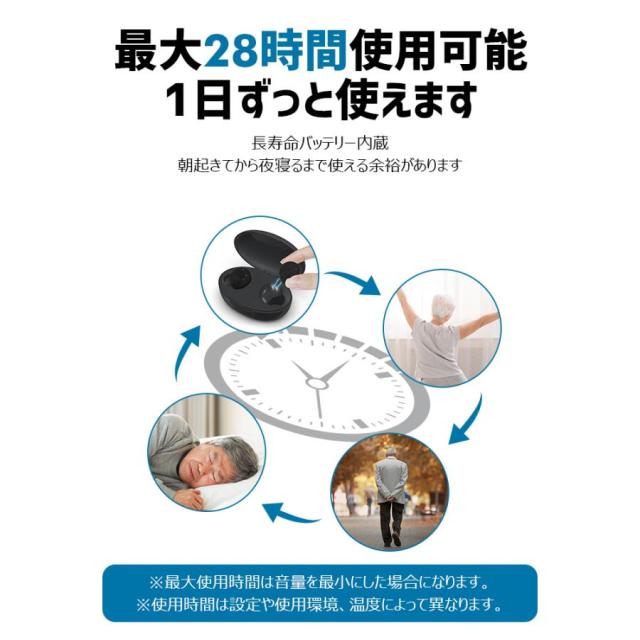 最大28時間使用可能
1日ずっと使えます

長寿命バッテリー内蔵
朝起きてから夜寝るまで使える余裕があります

※最大使用時間は音量を最小にした場合になります。
※使用時間は設定や使用環境、温度によって異なります。