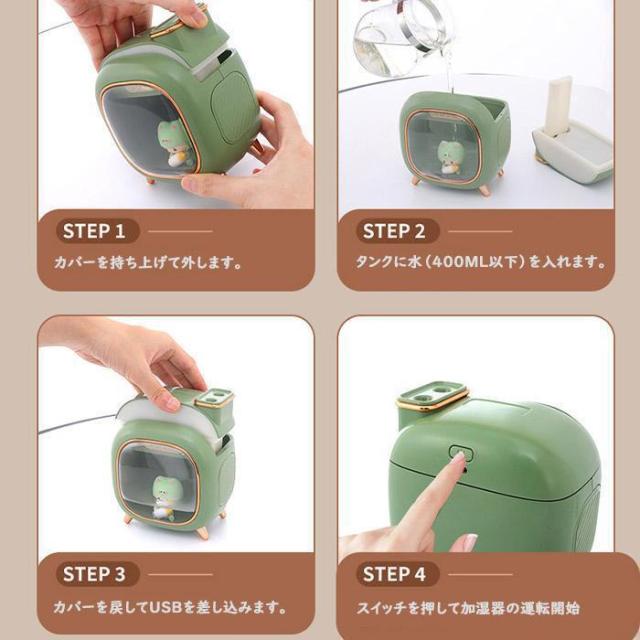 STEP 1

カバーを持ち上げて外します。

STEP 2

タンクに水（400ML以下）を入れます。

STEP 3

カバーを戻してUSBを差し込みます。

STEP 4

スイッチを押して加湿器の運転開始