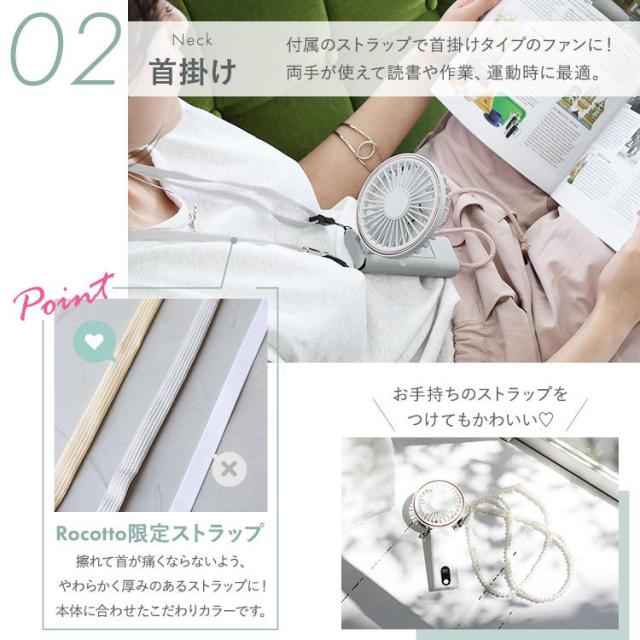 02

Neck
首掛け

付属のストラップで首掛けタイプのファンに！
両手が使えて読書や作業、運動時に最適。

Point

Rocotto限定ストラップ
擦れて首が痛くならないよう、
やわらかく厚みのあるストラップに！
本体に合わせたこだわりカラーです。

お手持ちのストラップを
つけてもかわいい♡