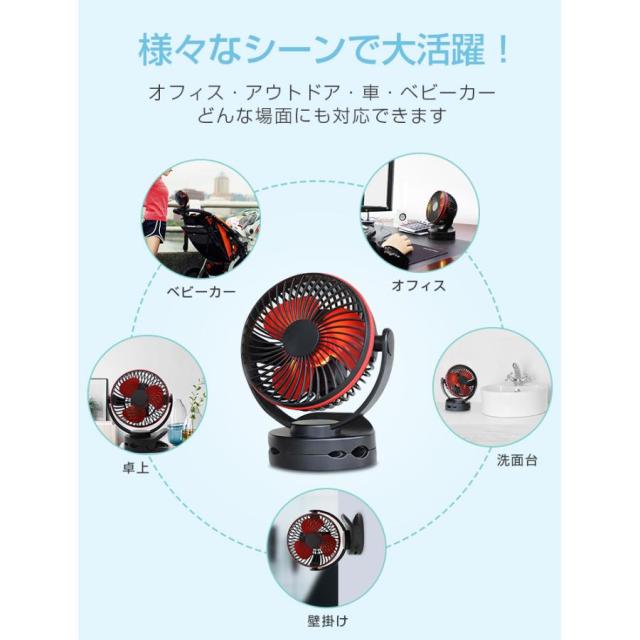 様々なシーンで大活躍！

オフィス・アウトドア・車・ベビーカー
どんな場面にも対応できます

ベビーカー

オフィス

卓上

洗面台

壁掛け