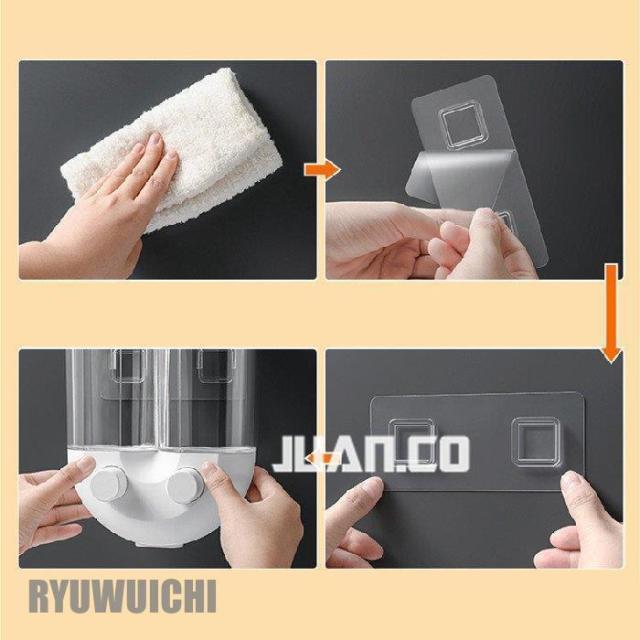 JUAN.CO

RYUWUICHI