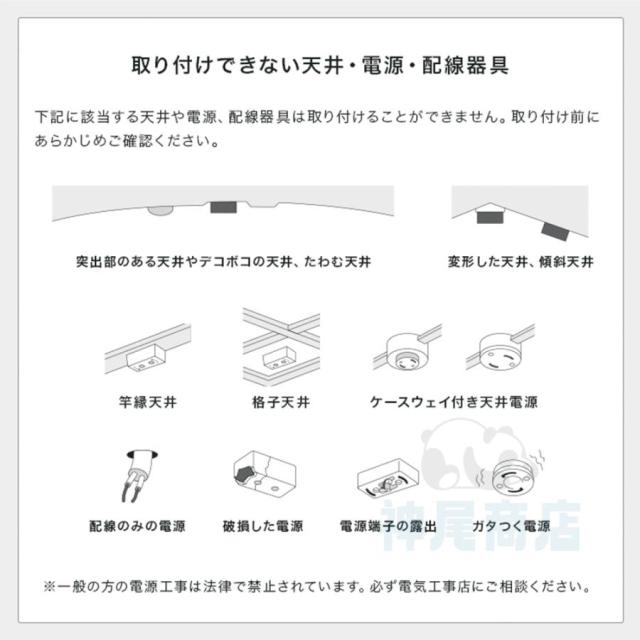 取り付けできない天井・電源・配線器具

下記に該当する天井や電源、配線器具は取り付けることができません。取り付け前にあらかじめご確認ください。

突出部のある天井やデコボコの天井、たわむ天井

変形した天井、傾斜天井

竿縁天井

格子天井

ケースウェイ付き天井電源

配線のみの電源

破損した電源

電源端子の露出

ガタつく電源

神尾商店

※一般の方の電源工事は法律で禁止されています。必ず電気工事店にご相談ください。