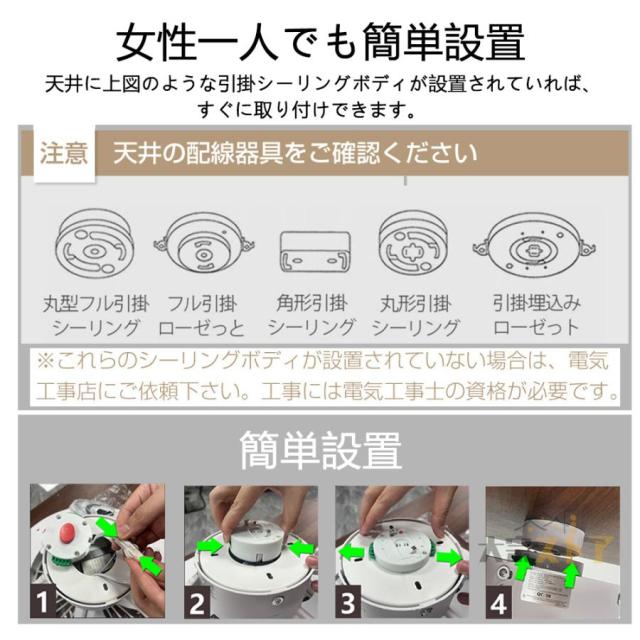 女性一人でも簡単設置
天井に上図のような引掛シーリングボディが設置されていれば、すぐに取り付けできます。

注意 天井の配線器具をご確認ください

丸型フル引掛シーリング
フル引掛ローゼっと
角形引掛シーリング
丸形引掛シーリング
引掛埋込みローゼット

※これらのシーリングボディが設置されていない場合は、電気工事店にご依頼下さい。工事には電気工事士の資格が必要です。

簡単設置

1
2
3
4