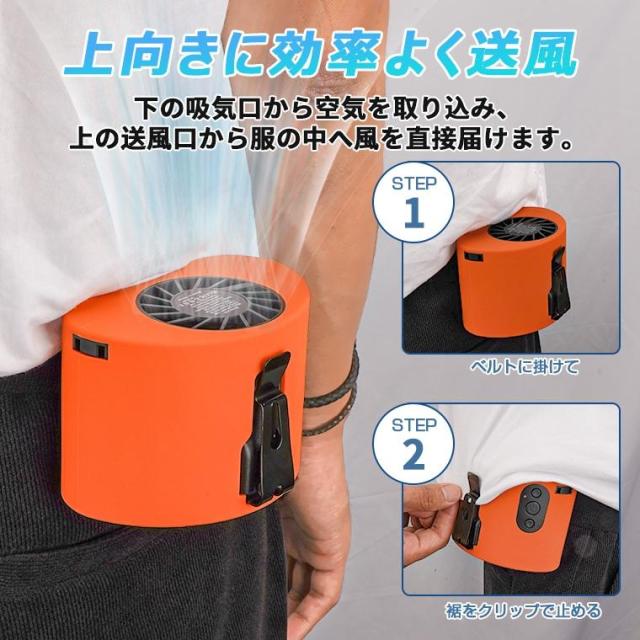 上向きに効率よく送風

下の吸気口から空気を取り込み、
上の送風口から服の中へ風を直接届けます。

STEP
1

ベルトに掛けて

STEP
2

裾をクリップで止める