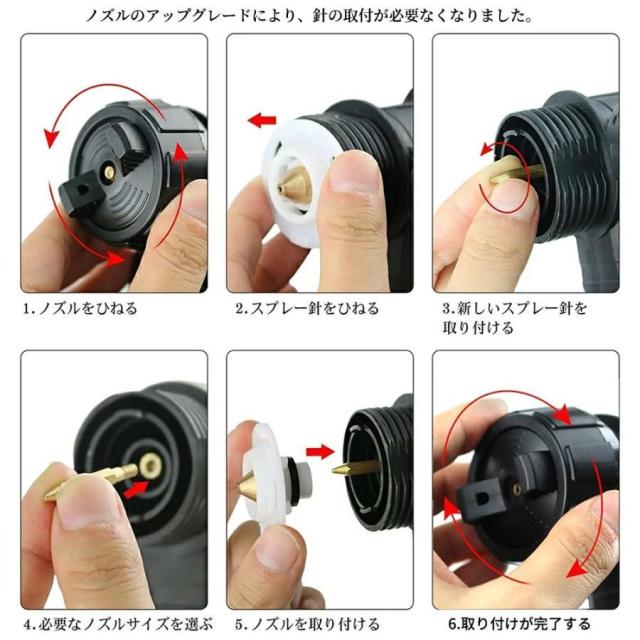 ノズルのアップグレードにより、針の取付が必要なくなりました。

1.ノズルをひねる

2.スプレー針をひねる

3.新しいスプレー針を取り付ける

4.必要なノズルサイズを選ぶ

5.ノズルを取り付ける

6.取り付けが完了する