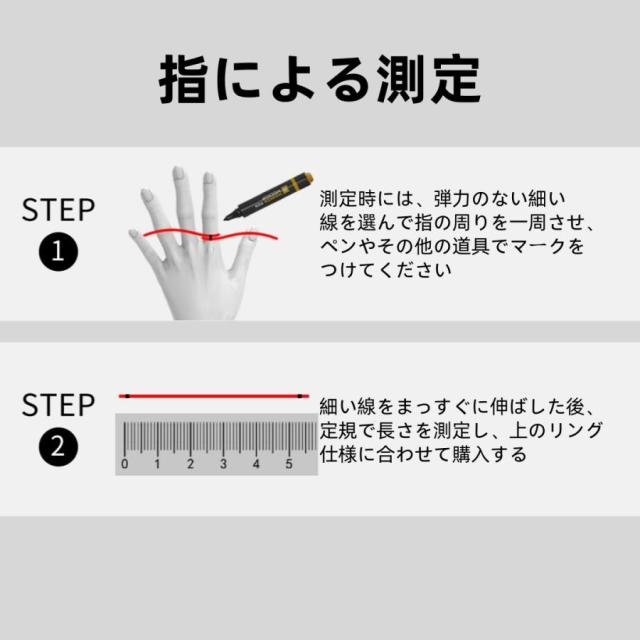 指による測定

STEP
1

測定時には、弾力のない細い線を選んで指の周りを一周させ、ペンやその他の道具でマークをつけてください

STEP
2

0 1 2 3 4 5

細い線をまっすぐに伸ばした後、定規で長さを測定し、上のリング仕様に合わせて購入する