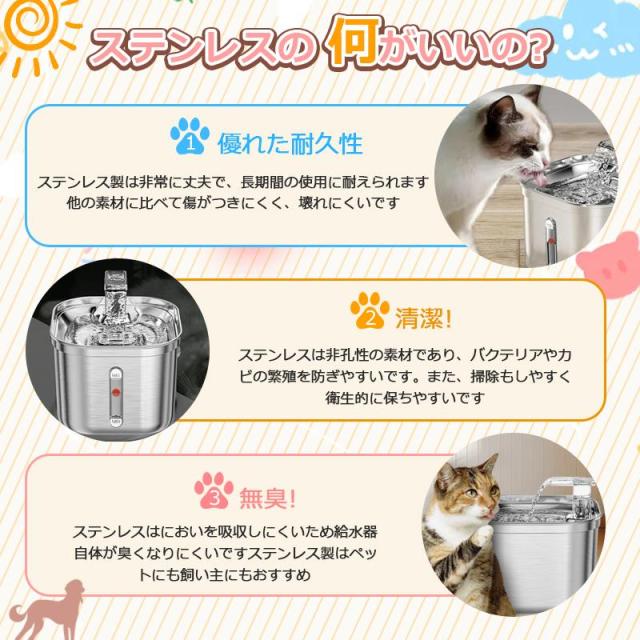 ステンレスの何がいいの?

1 優れた耐久性

ステンレス製は非常に丈夫で、長期間の使用に耐えられます
他の素材に比べて傷がつきにくく、壊れにくいです

2 清潔!

ステンレスは非孔性の素材であり、バクテリアやカビの繁殖を防ぎやすいです。また、掃除もしやすく衛生的に保ちやすいです

3 無臭!

ステンレスはにおいを吸収しにくいため給水器自体が臭くなりにくいですステンレス製はペットにも飼い主にもおすすめ