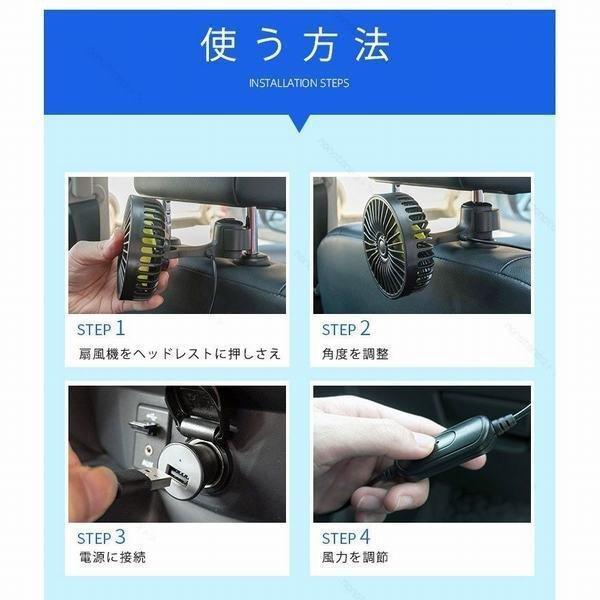 使う方法

INSTALLATION STEPS

STEP 1
扇風機をヘッドレストに押しさえ

STEP 2
角度を調整

STEP 3
電源に接続

STEP 4
風力を調節