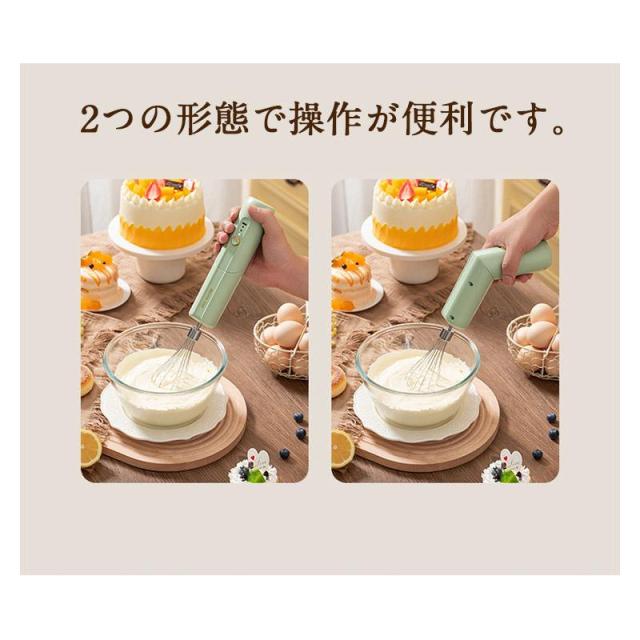 2つの形態で操作が便利です。