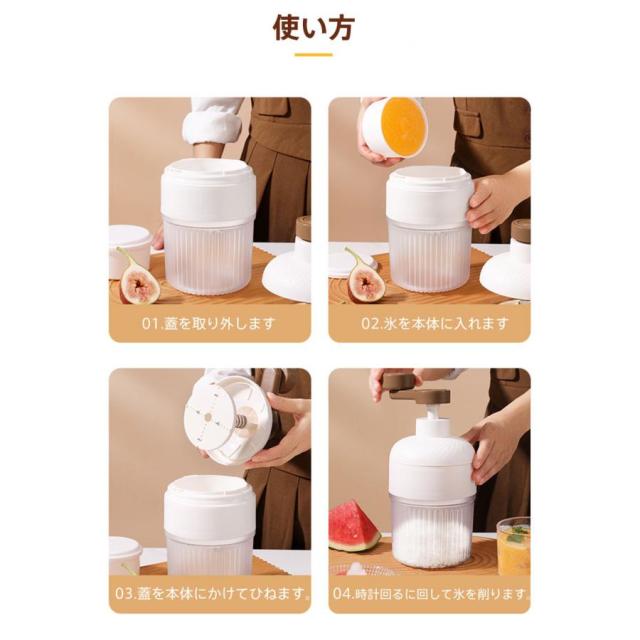 使い方

01.蓋を取り外します

02.氷を本体に入れます

03.蓋を本体にかけてひねます。

04.時計回るに回して氷を削ります。