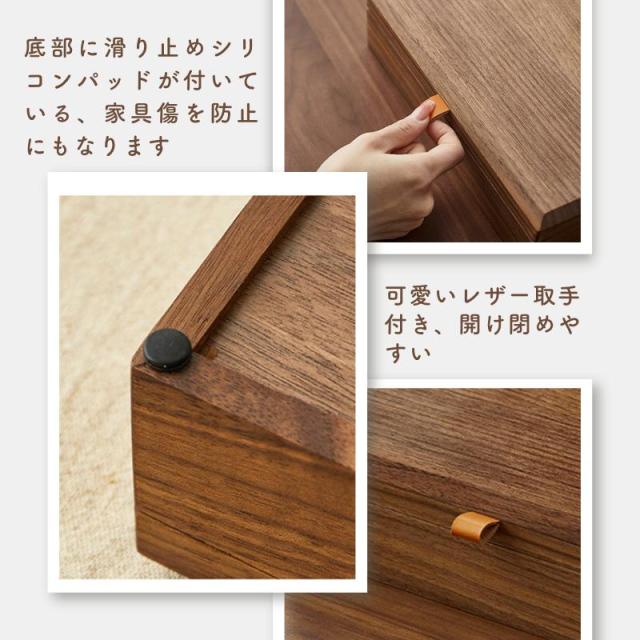 底部に滑り止めシリコンパッドが付いている、家具傷を防止にもなります

可愛いレザー取手付き、開け閉めやすい