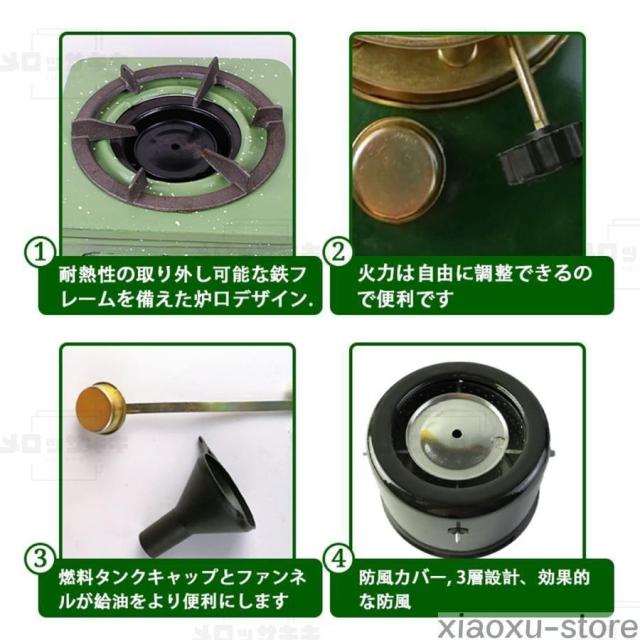 1
耐熱性の取り外し可能な鉄フレームを備えた炉口デザイン.

2
火力は自由に調整できるので便利です

3
燃料タンクキャップとファンネルが給油をより便利にします

4
防風カバー, 3層設計、効果的な防風

xiaoxu-store