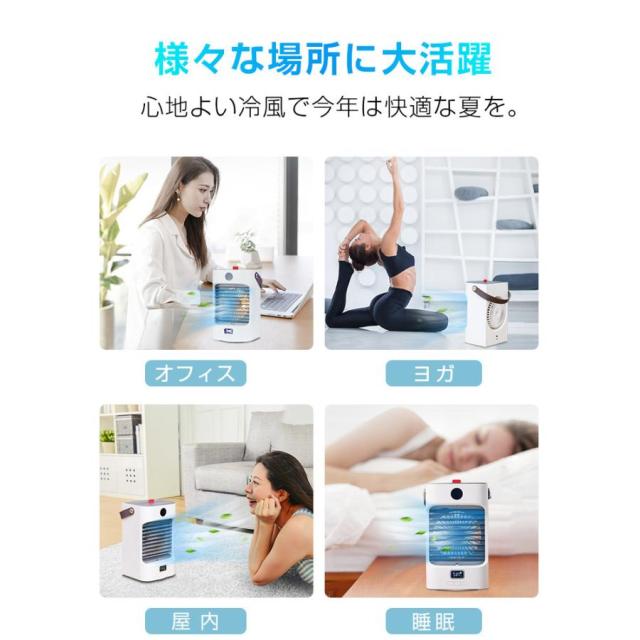 様々な場所に大活躍
心地よい冷風で今年は快適な夏を。

オフィス

ヨガ

屋内

睡眠