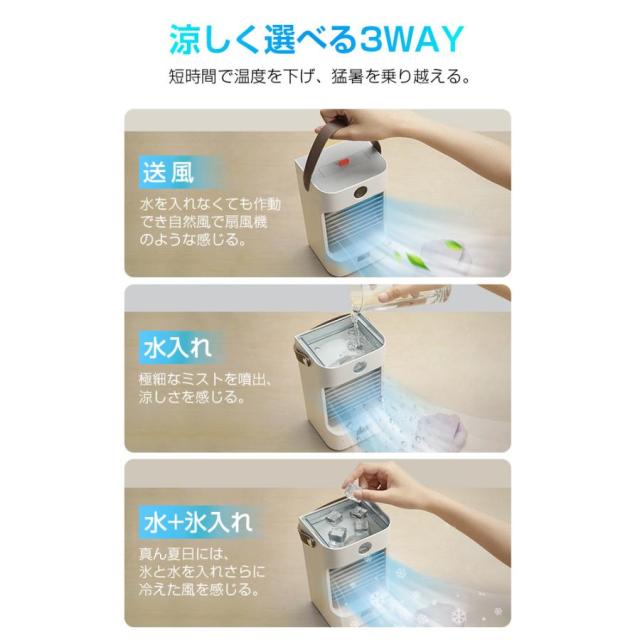 涼しく選べる3WAY
短時間で温度を下げ、猛暑を乗り越える。

送風
水を入れなくても作動でき自然風で扇風機のような感じる。

水入れ
極細なミストを噴出、涼しさを感じる。

水+氷入れ
真ん夏日には、氷と水を入れさらに冷えた風を感じる。