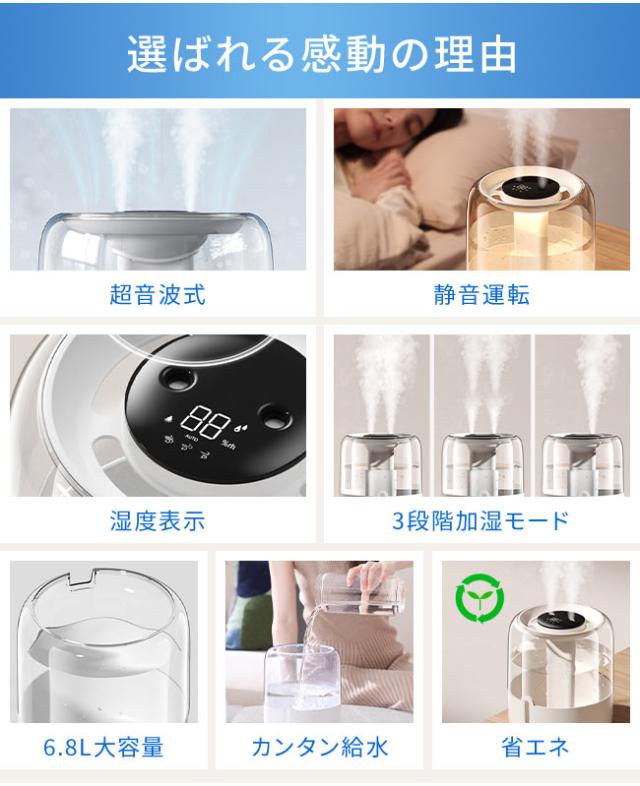 選ばれる感動の理由

超音波式

静音運転

88
AUTO

湿度表示

3段階加湿モード

6.8L大容量

カンタン給水

省エネ