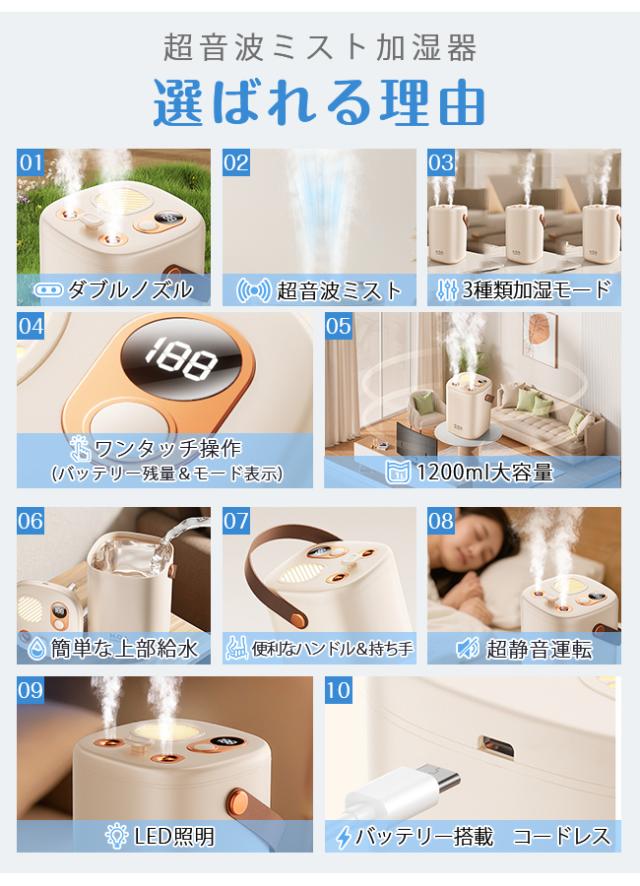 超音波ミスト加湿器
選ばれる理由

01
ダブルノズル

02
超音波ミスト

03
3種類加湿モード

04
188
ワンタッチ操作
(バッテリー残量＆モード表示)

05
1200ml大容量

06
簡単な上部給水

07
便利なハンドル&持ち手

08
超静音運転

09
LED照明

10
バッテリー搭載　コードレス