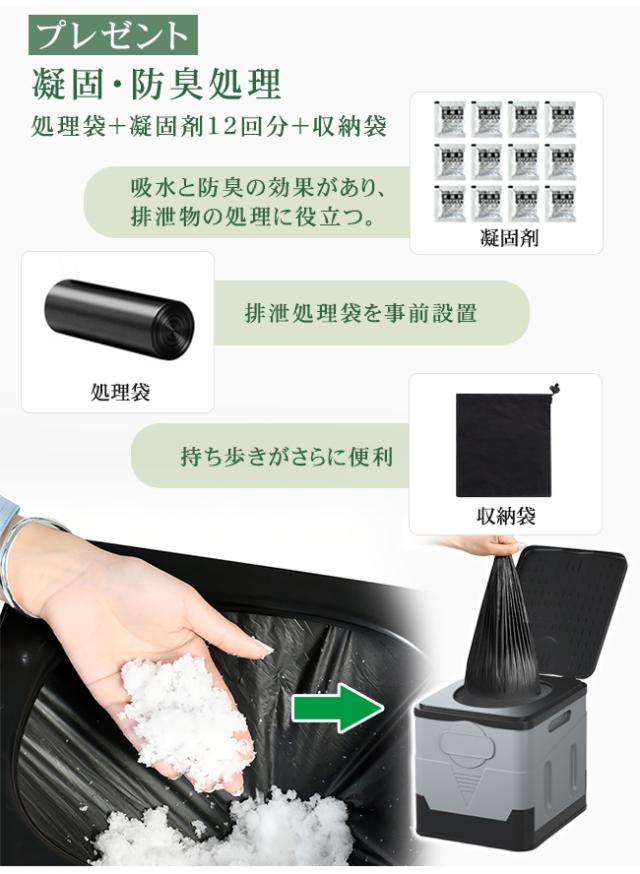 プレゼント

凝固・防臭処理

処理袋+凝固剤12回分+収納袋

吸水と防臭の効果があり、排泄物の処理に役立つ。

凝固剤

排泄処理袋を事前設置

処理袋

持ち歩きがさらに便利

収納袋