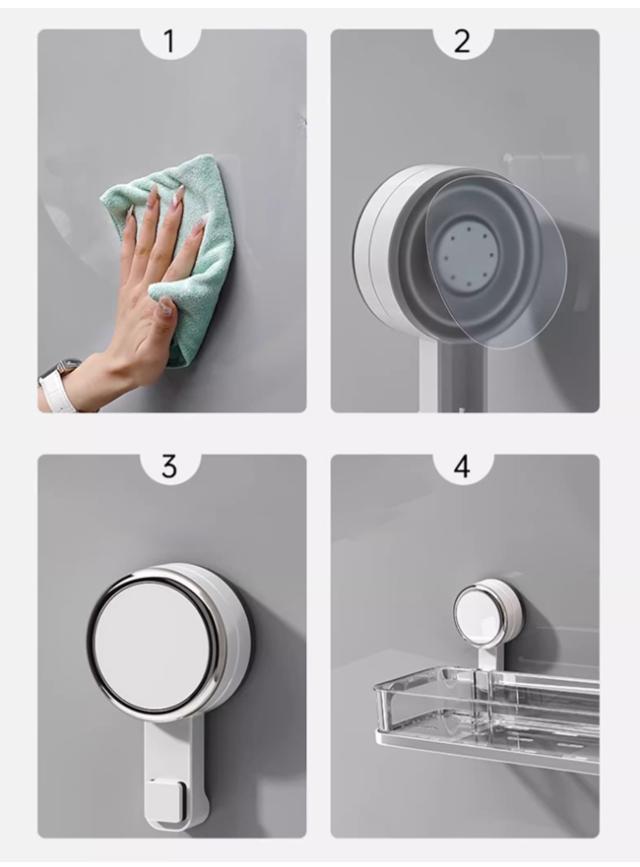 1

2

3

4