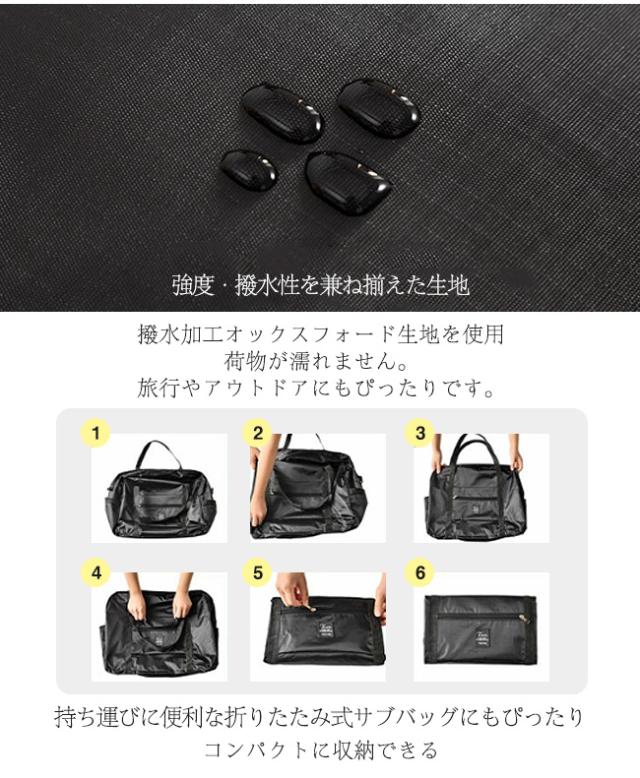 強度・撥水性を兼ね揃えた生地

撥水加工オックスフォード生地を使用
荷物が濡れません。
旅行やアウトドアにもぴったりです。

1

2

3

4

5

6

持ち運びに便利な折りたたみ式サブバッグにもぴったり
コンパクトに収納できる