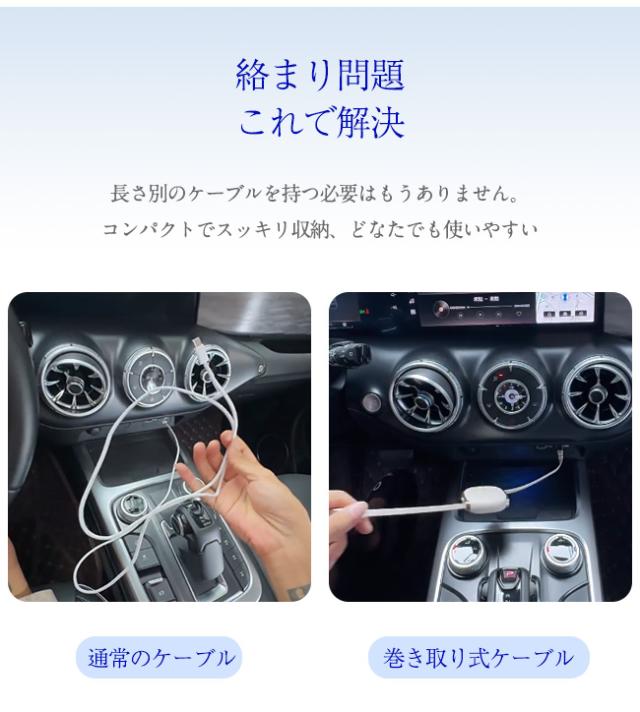 絡まり問題
これで解決

長さ別のケーブルを持つ必要はもうありません。
コンパクトでスッキリ収納、どなたでも使いやすい

通常のケーブル

巻き取り式ケーブル