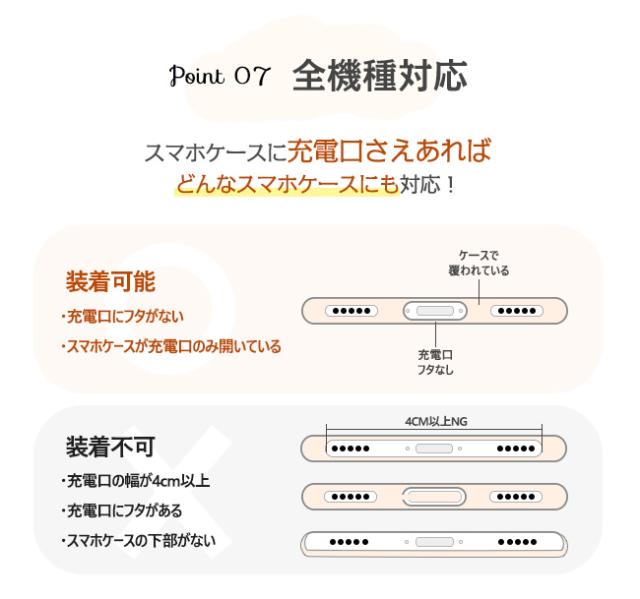 Point 07 全機種対応

スマホケースに充電口さえあれば
どんなスマホケースにも対応！

装着可能
・充電口にフタがない
・スマホケースが充電口のみ開いている

ケースで
覆われている

充電口
フタなし

装着不可
・充電口の幅が4cm以上
・充電口にフタがある
・スマホケースの下部がない

4CM以上NG