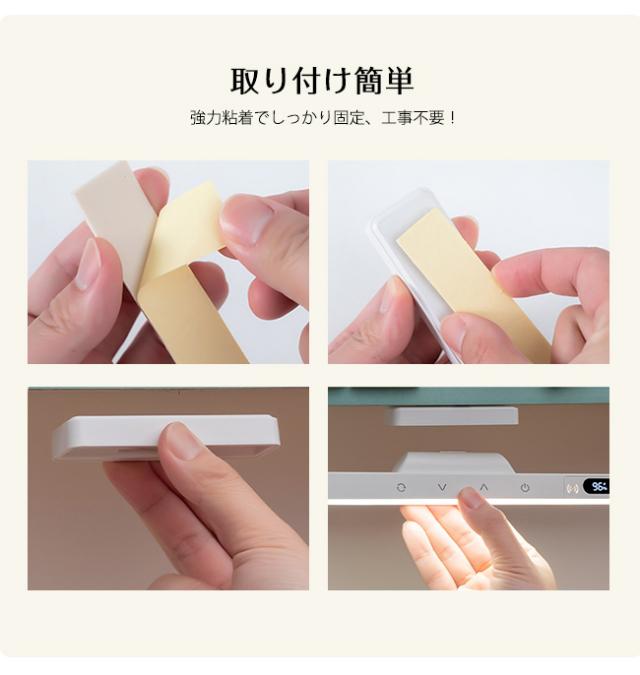 取り付け簡単

強力粘着でしっかり固定、工事不要！

96