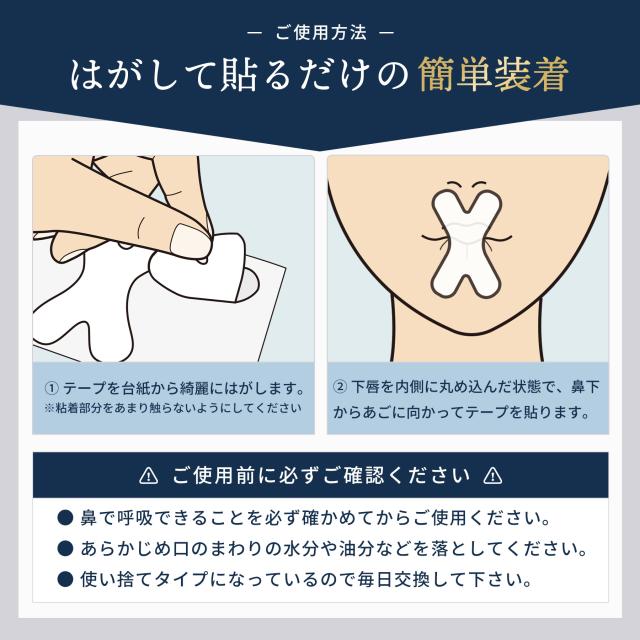 ― ご使用方法 ―

はがして貼るだけの簡単装着

① テープを台紙から綺麗にはがします。
※粘着部分をあまり触らないようにしてください

② 下唇を内側に丸め込んだ状態で、鼻下からあごに向かってテープを貼ります。

⚠ ご使用前に必ずご確認ください ⚠

● 鼻で呼吸できることを必ず確かめてからご使用ください。
● あらかじめ口のまわりの水分や油分などを落としてください。
● 使い捨てタイプになっているので毎日交換して下さい。