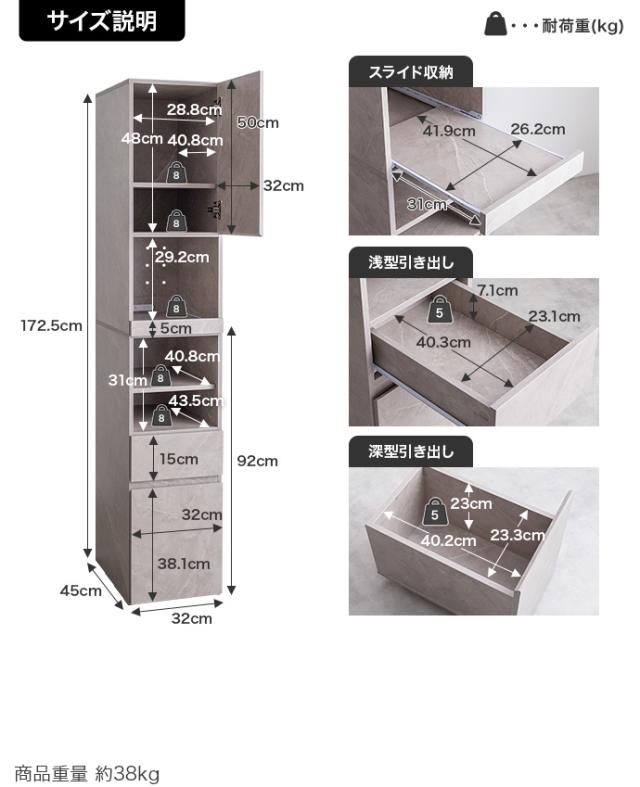 サイズ説明

・・・耐荷重(kg)

28.8cm
50cm
48cm
40.8cm
8
32cm
8
29.2cm
8
172.5cm
5cm
40.8cm
31cm
8
43.5cm
8
15cm
92cm
32cm
38.1cm
45cm
32cm

スライド収納
41.9cm
26.2cm
31cm

浅型引き出し
7.1cm
5
23.1cm
40.3cm

深型引き出し
5
23cm
40.2cm
23.3cm

商品重量 約38kg