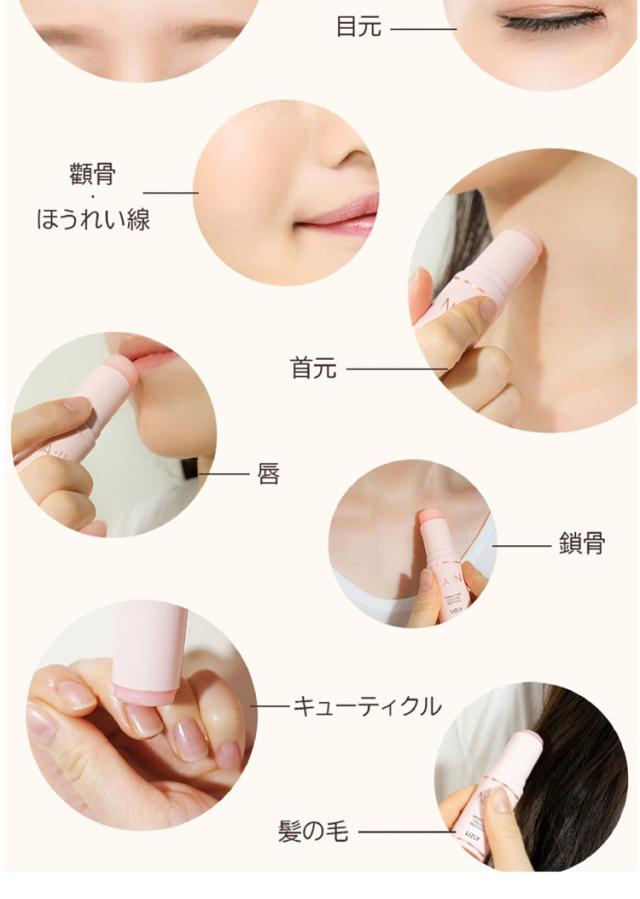 目元

顴骨
・
ほうれい線

首元

唇

鎖骨

キューティクル

髪の毛