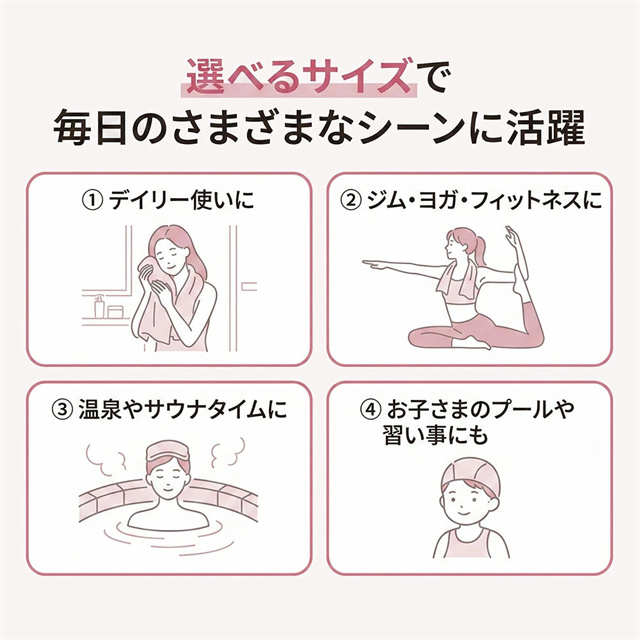 選べるサイズで
毎日のさまざまなシーンに活躍

① デイリー使いに

② ジム・ヨガ・フィットネスに

③ 温泉やサウナタイムに

④ お子さまのプールや習い事にも