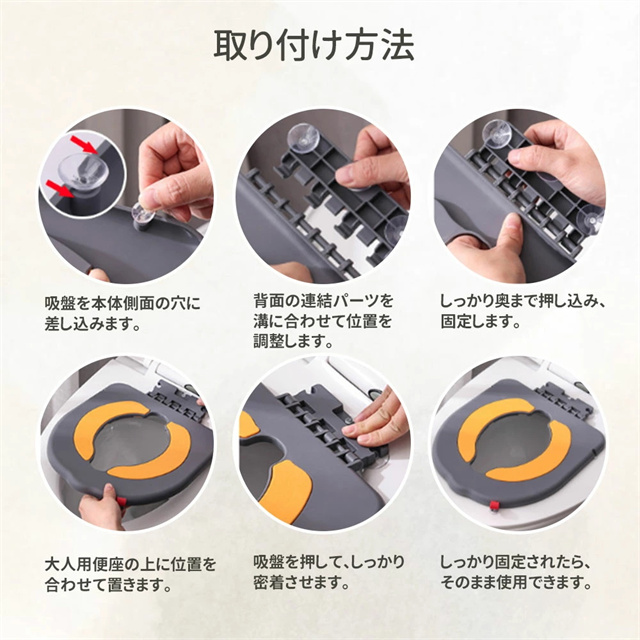 取り付け方法

吸盤を本体側面の穴に差し込みます。

背面の連結パーツを溝に合わせて位置を調整します。

しっかり奥まで押し込み、固定します。

大人用便座の上に位置を合わせて置きます。

吸盤を押して、しっかり密着させます。

しっかり固定されたら、そのまま使用できます。