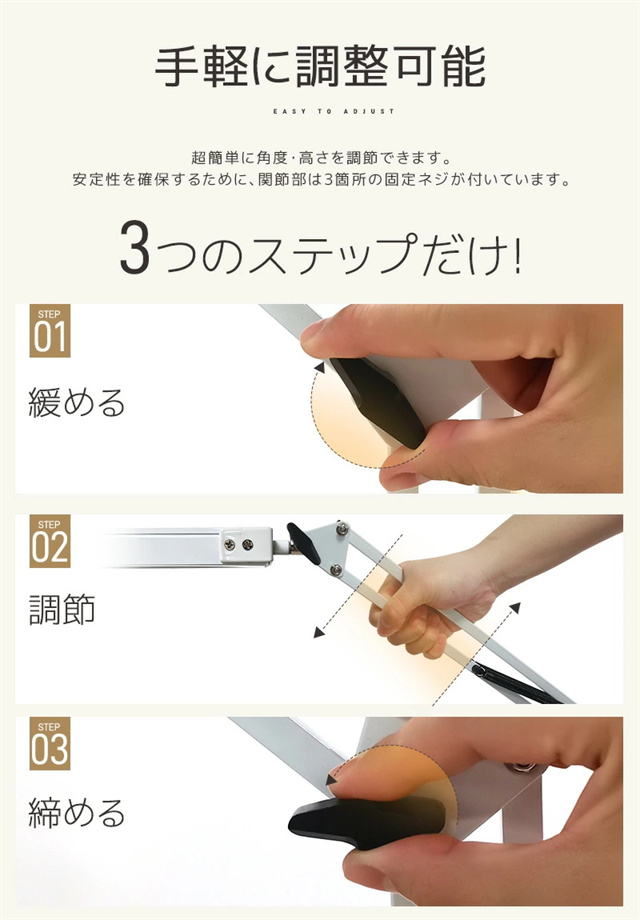 手軽に調整可能

EASY TO ADJUST

超簡単に角度·高さを調節できます。
安定性を確保するために、関節部は3箇所の固定ネジが付いています。

3つのステップだけ!

STEP 01

緩める

STEP 02

調節

STEP 03

締める