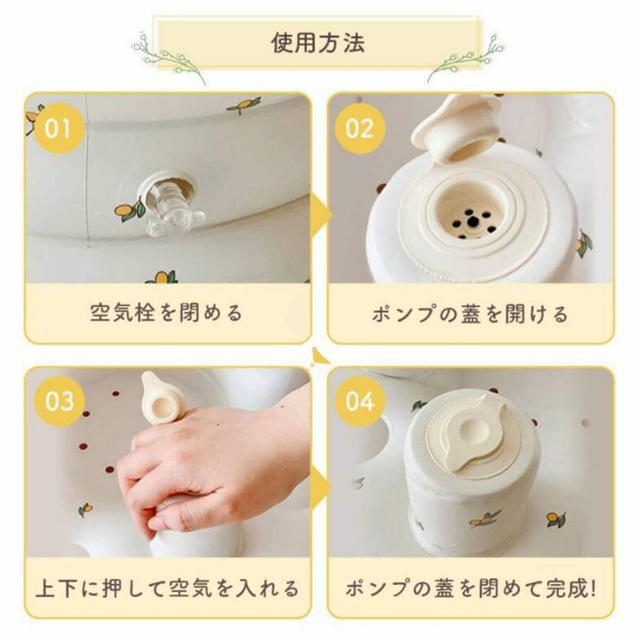 使用方法

01
空気栓を閉める

02
ポンプの蓋を開ける

03
上下に押して空気を入れる

04
ポンプの蓋を閉めて完成!