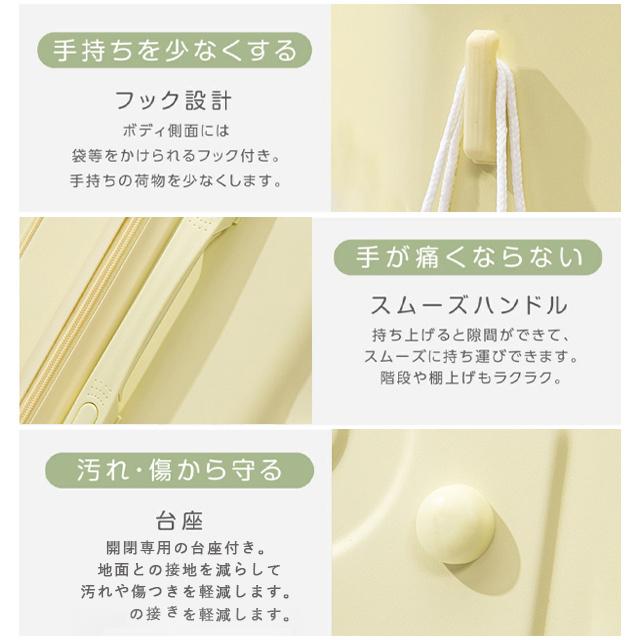 手持ちを少なくする

フック設計

ボディ側面には
袋等をかけられるフック付き。
手持ちの荷物を少なくします。

手が痛くならない

スムーズハンドル

持ち上げると隙間ができて、
スムーズに持ち運びできます。
階段や棚上げもラクラク。

汚れ・傷から守る

台座

開閉専用の台座付き。
地面との接地を減らして
汚れや傷つきを軽減します。
の接きを軽減します。