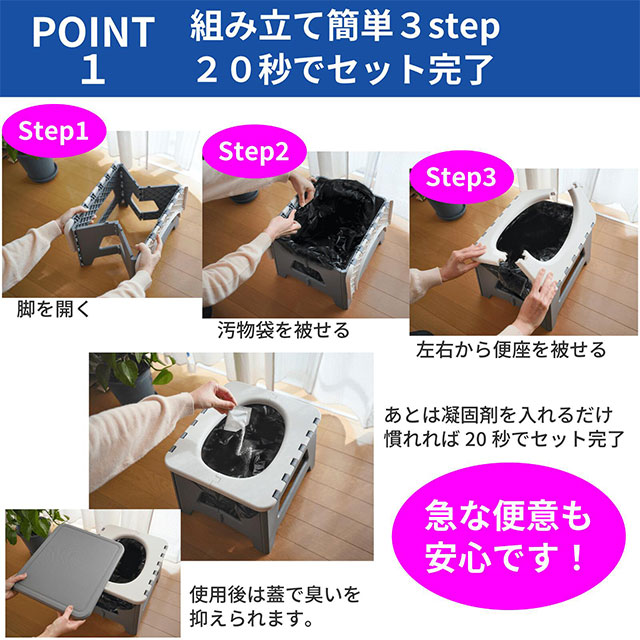 POINT 1

組み立て簡単３step
２０秒でセット完了

Step1

脚を開く

Step2

汚物袋を被せる

Step3

左右から便座を被せる

あとは凝固剤を入れるだけ
慣れれば 20 秒でセット完了

急な便意も
安心です！

使用後は蓋で臭いを
抑えられます。