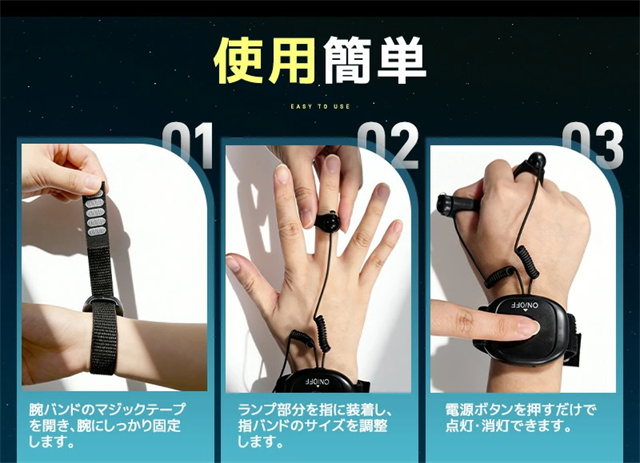 使用簡単

EASY TO USE

01

腕バンドのマジックテープを開き、腕にしっかり固定します。

02

ON/OFF

ランプ部分を指に装着し、指バンドのサイズを調整します。

03

ON/OFF

電源ボタンを押すだけで点灯･消灯できます。