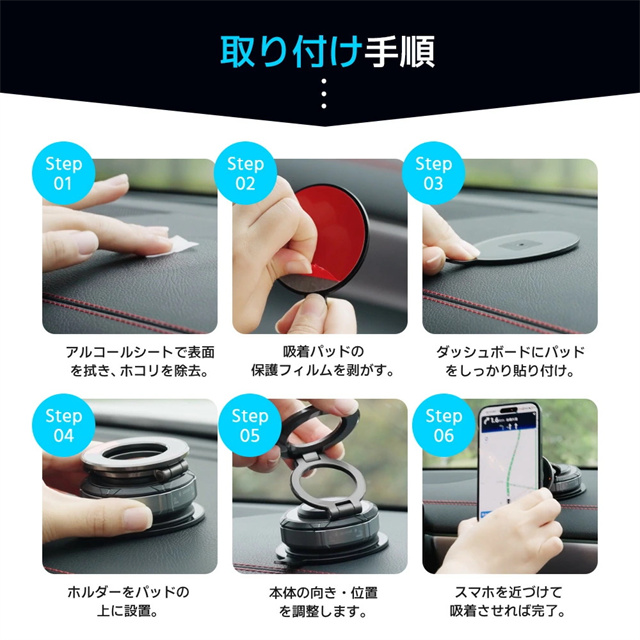 取り付け手順

Step 01

アルコールシートで表面を拭き、ホコリを除去。

Step 02

吸着パッドの保護フィルムを剥がす。

Step 03

ダッシュボードにパッドをしっかり貼り付け。

Step 04

ホルダーをパッドの上に設置。

Step 05

本体の向き・位置を調整します。

Step 06

スマホを近づけて吸着させれば完了。