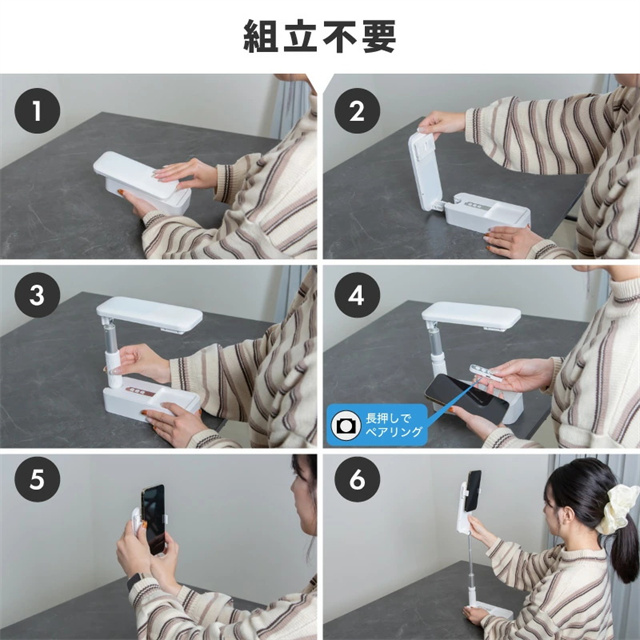 組立不要

1

2

3

4

長押しで
ペアリング

5

6