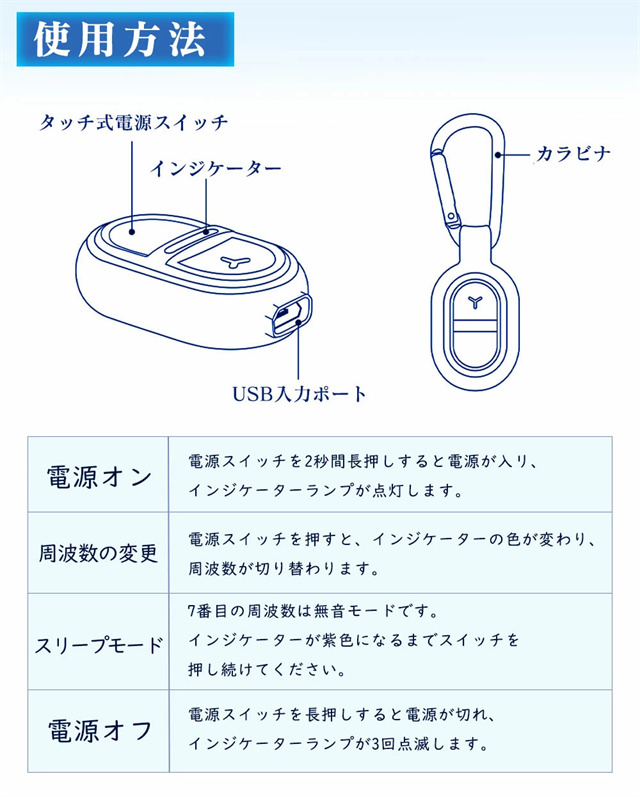 使用方法

タッチ式電源スイッチ

インジケーター

カラビナ

USB入力ポート

| 電源オン | 電源スイッチを2秒間長押しすると電源が入り、インジケーターランプが点灯します。 |
|---|---|
| 周波数の変更 | 電源スイッチを押すと、インジケーターの色が変わり、周波数が切り替わります。 |
| スリープモード | 7番目の周波数は無音モードです。インジケーターが紫色になるまでスイッチを押し続けてください。 |
| 電源オフ | 電源スイッチを長押しすると電源が切れ、インジケーターランプが3回点滅します。 |