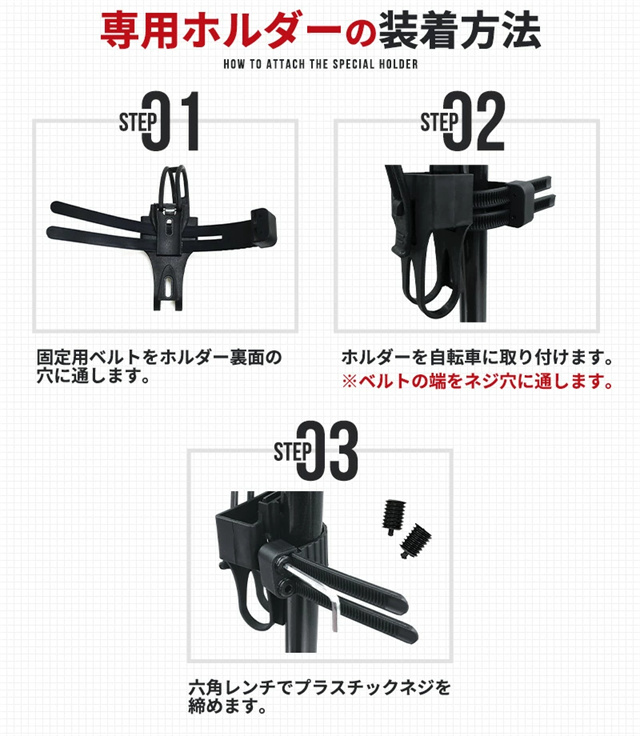 専用ホルダーの装着方法

HOW TO ATTACH THE SPECIAL HOLDER

STEP 01

固定用ベルトをホルダー裏面の穴に通します。

STEP 02

ホルダーを自転車に取り付けます。
※ベルトの端をネジ穴に通します。

STEP 03

六角レンチでプラスチックネジを締めます。