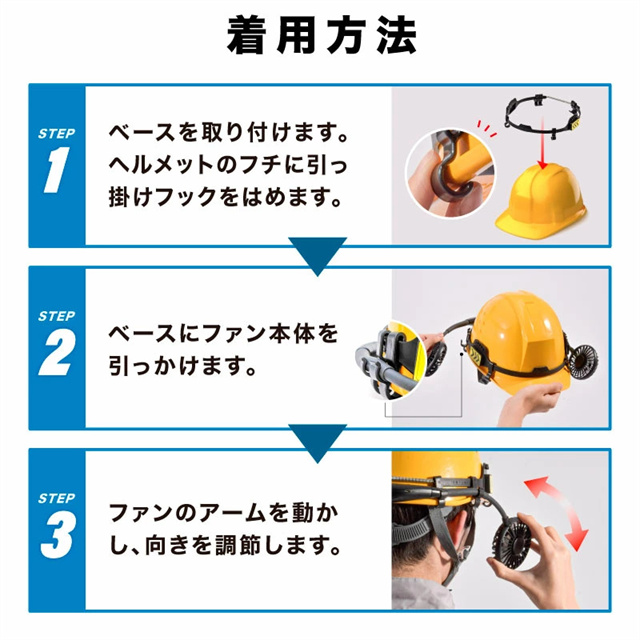 着用方法

STEP
1

ベースを取り付けます。ヘルメットのフチに引っ掛けフックをはめます。

STEP
2

ベースにファン本体を引っかけます。

STEP
3

ファンのアームを動かし、向きを調節します。