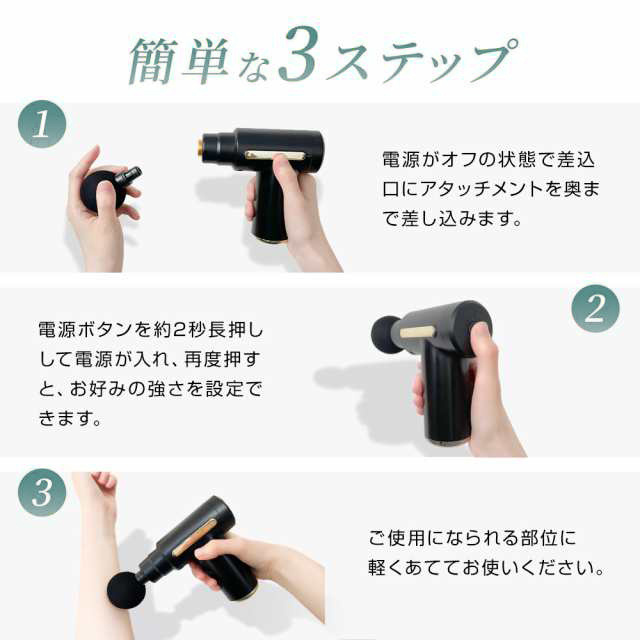 簡単な3ステップ

1

電源がオフの状態で差込口にアタッチメントを奥まで差し込みます。

2

電源ボタンを約2秒長押しして電源が入れ、再度押すと、お好みの強さを設定できます。

3

ご使用になられる部位に軽くあててお使いください。