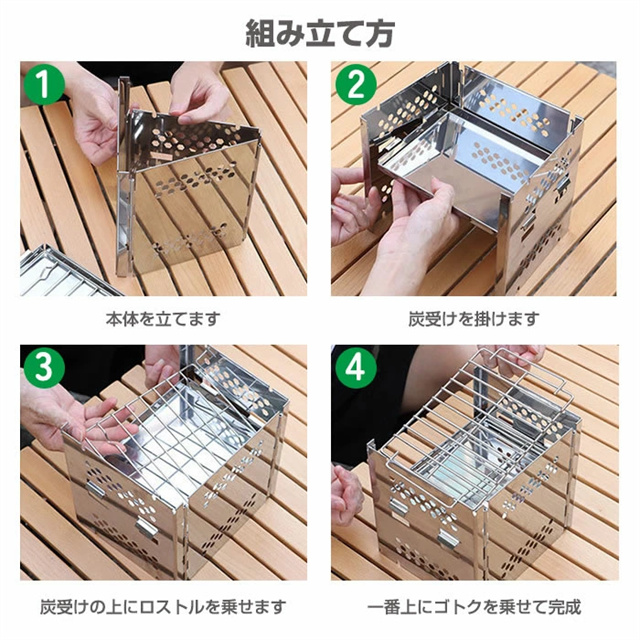 組み立て方

1

本体を立てます

2

炭受けを掛けます

3

炭受けの上にロストルを乗せます

4

一番上にゴトクを乗せて完成