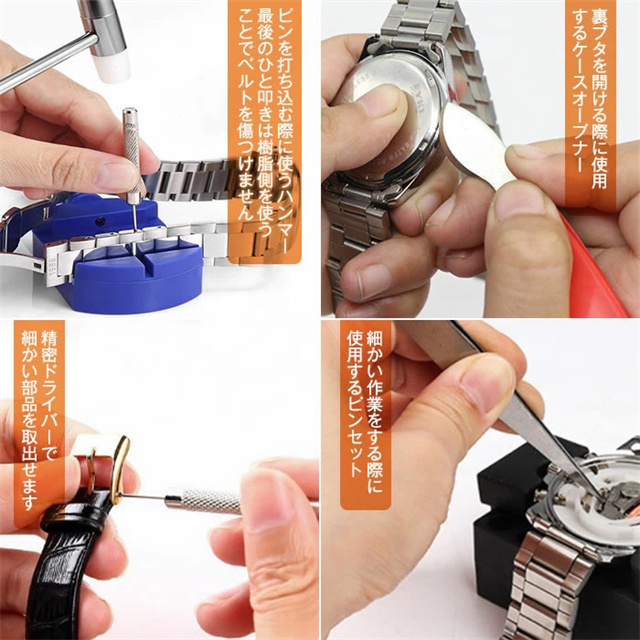 ピンを打ち込む際に使うハンマー
最後のひと叩きは樹脂側を使う
ことでベルトを傷つけません

裏ブタを開ける際に使用
するケースオープナー

精密ドライバーで
細かい部品を取出せます

細かい作業をする際に
使用するピンセット