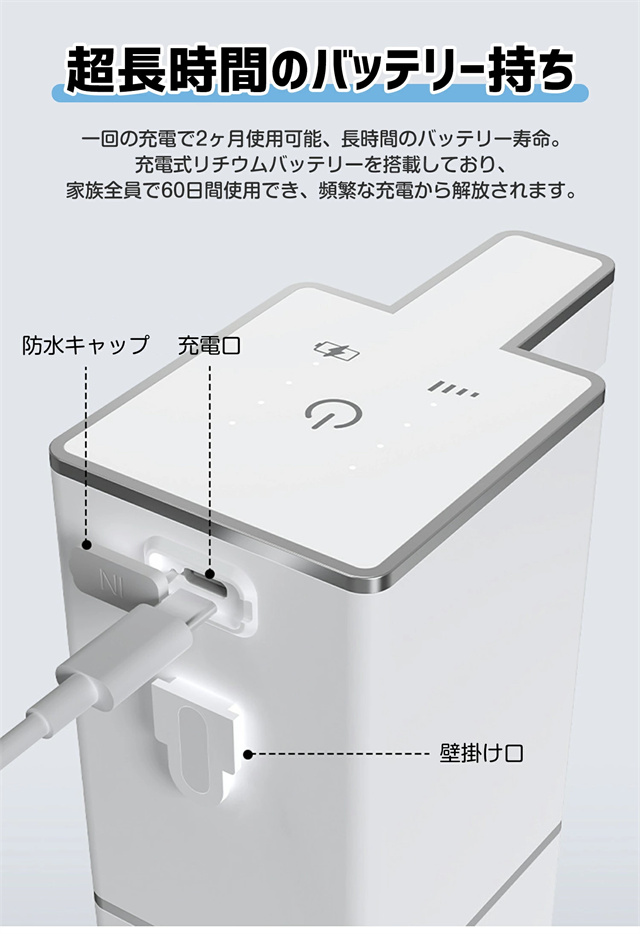 超長時間のバッテリー持ち

一回の充電で2ヶ月使用可能、長時間のバッテリー寿命。
充電式リチウムバッテリーを搭載しており、
家族全員で60日間使用でき、頻繁な充電から解放されます。

防水キャップ

充電口

壁掛け口