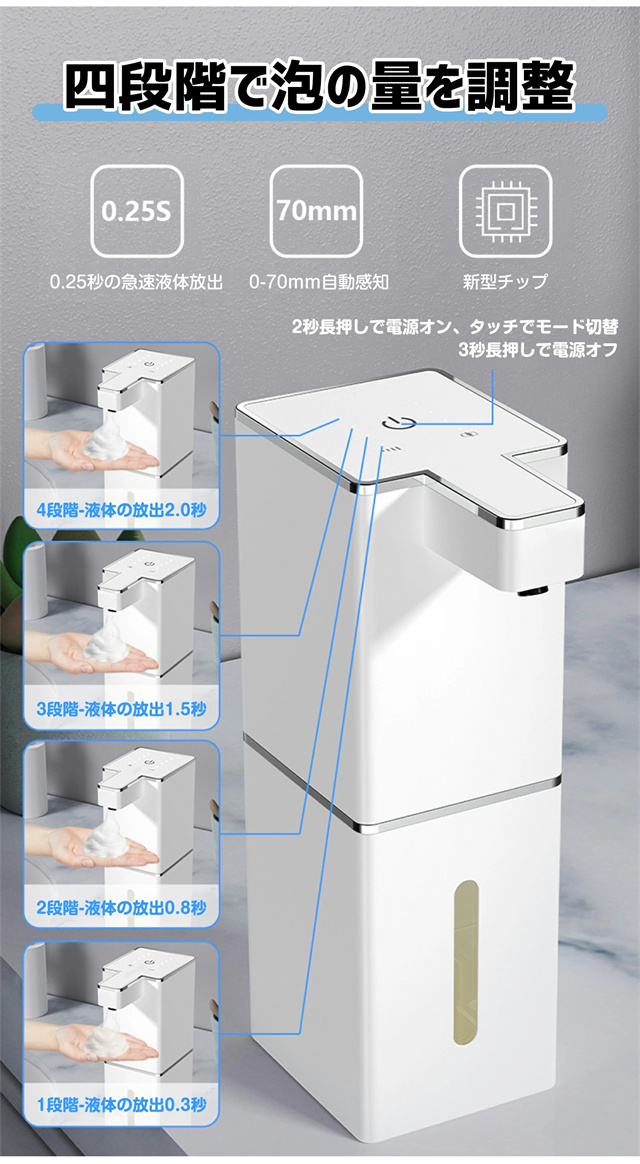 四段階で泡の量を調整

0.25S
0.25秒の急速液体放出

70mm
0-70mm自動感知

新型チップ

2秒長押しで電源オン、タッチでモード切替
3秒長押しで電源オフ

4段階-液体の放出2.0秒

3段階-液体の放出1.5秒

2段階-液体の放出0.8秒

1段階-液体の放出0.3秒