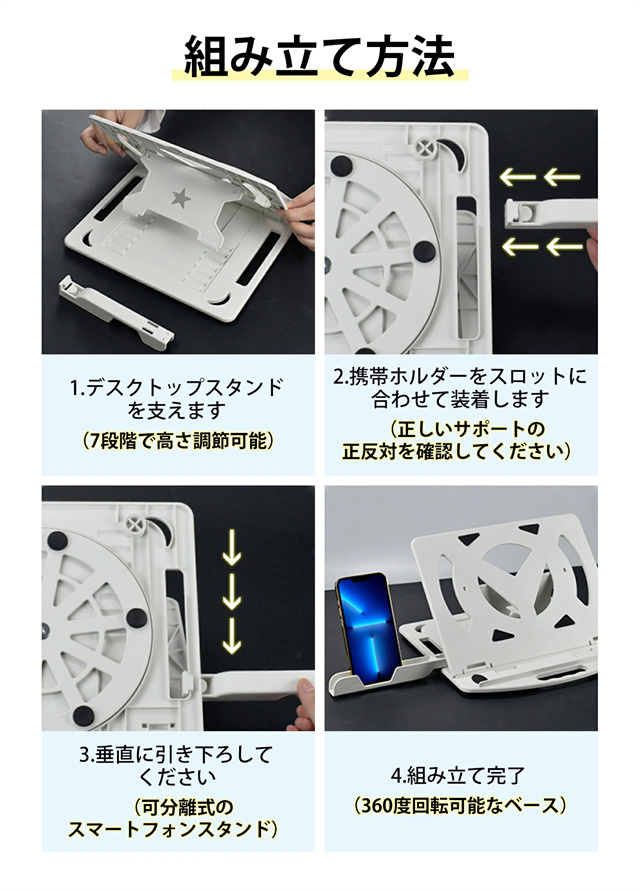 組み立て方法

1.デスクトップスタンドを支えます
（7段階で高さ調節可能）

2.携帯ホルダーをスロットに合わせて装着します
（正しいサポートの正反対を確認してください）

3.垂直に引き下ろしてください
（可分離式のスマートフォンスタンド）

4.組み立て完了
（360度回転可能なベース）